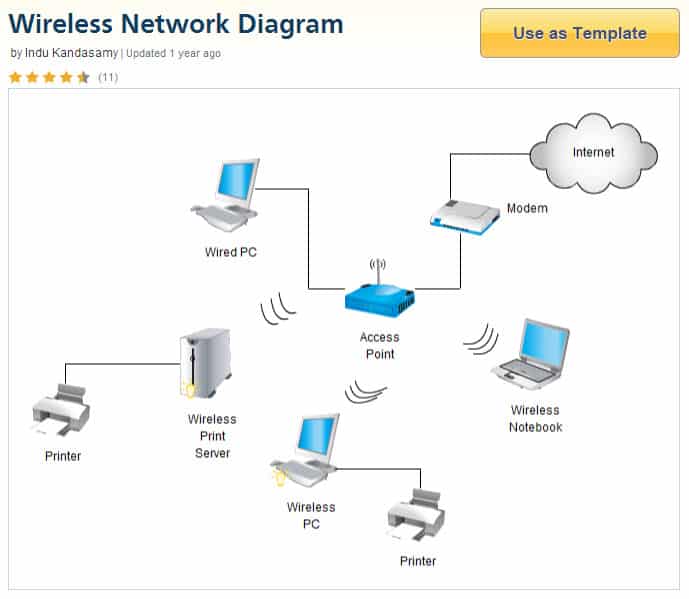 Wireless Network Diagram

Use as Template

by Indu Kandasamy | Updated 1 year ago

(11)

Internet

Modem

Wired PC

Access Point

Wireless Notebook

Wireless Print Server

Printer

Wireless PC

Printer